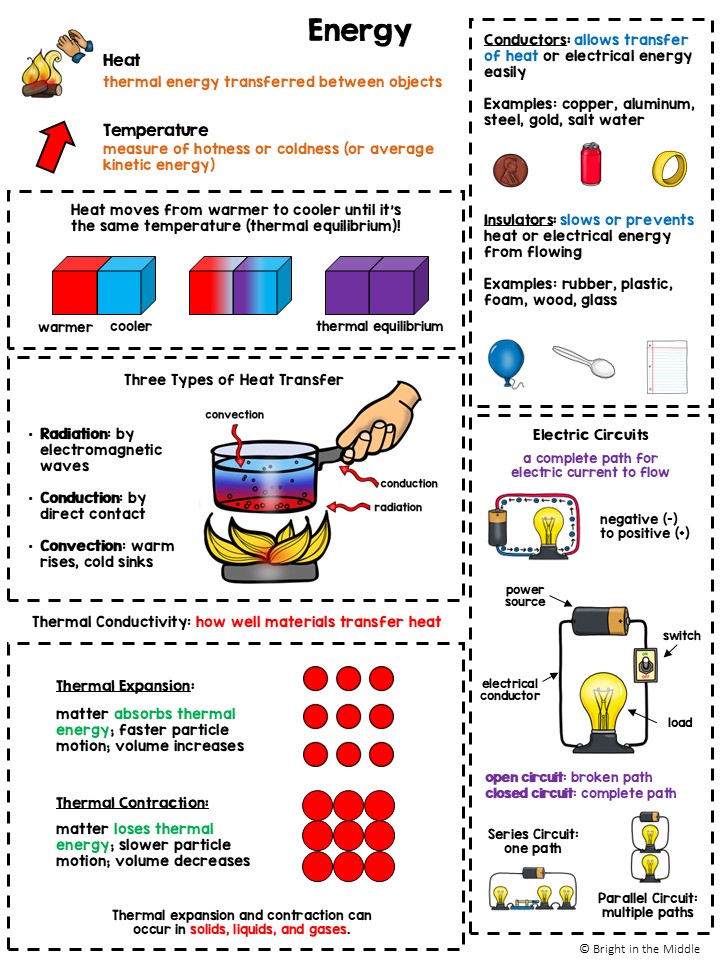 Energy

Heat
thermal energy transferred between objects

Temperature
measure of hotness or coldness (or average kinetic energy)

Heat moves from warmer to cooler until it's the same temperature (thermal equilibrium)!

warmer cooler thermal equilibrium

Three Types of Heat Transfer

• Radiation: by electromagnetic waves

• Conduction: by direct contact

• Convection: warm rises, cold sinks

convection
conduction
radiation

Thermal Conductivity: how well materials transfer heat

Thermal Expansion:

matter absorbs thermal energy; faster particle motion; volume increases

Thermal Contraction:

matter loses thermal energy; slower particle motion; volume decreases

Thermal expansion and contraction can occur in solids, liquids, and gases.

Conductors: allows transfer of heat or electrical energy easily

Examples: copper, aluminum, steel, gold, salt water

Insulators: slows or prevents heat or electrical energy from flowing

Examples: rubber, plastic, foam, wood, glass

Electric Circuits

a complete path for electric current to flow

negative (-) to positive (+)

power source
switch
electrical conductor
load

open circuit: broken path
closed circuit: complete path

Series Circuit: one path

Parallel Circuit: multiple paths

© Bright in the Middle